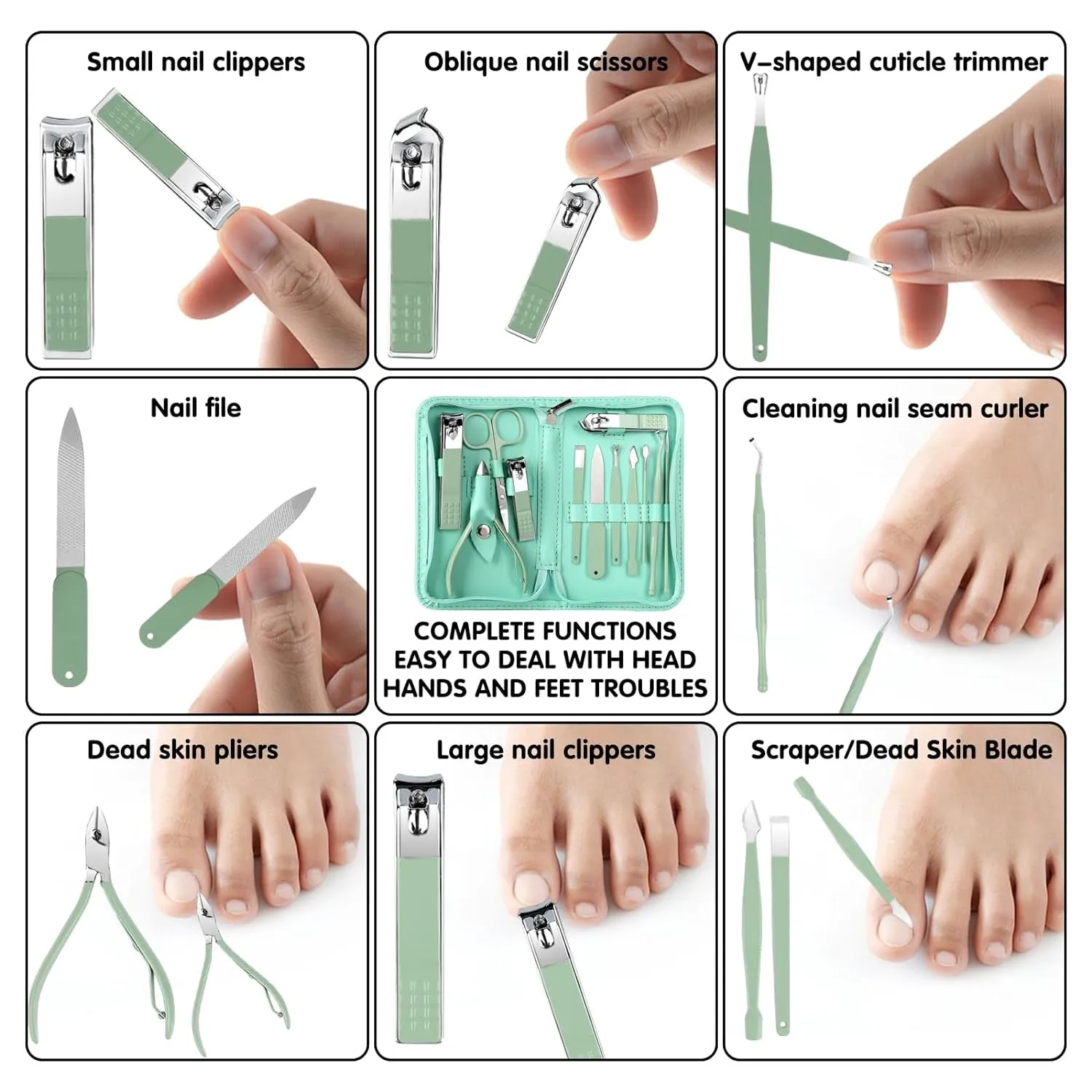 Small nail clippers

Oblique nail scissors

V-shaped cuticle trimmer

Nail file

COMPLETE FUNCTIONS
EASY TO DEAL WITH HEAD
HANDS AND FEET TROUBLES

Cleaning nail seam curler

Dead skin pliers

Large nail clippers

Scraper/Dead Skin Blade